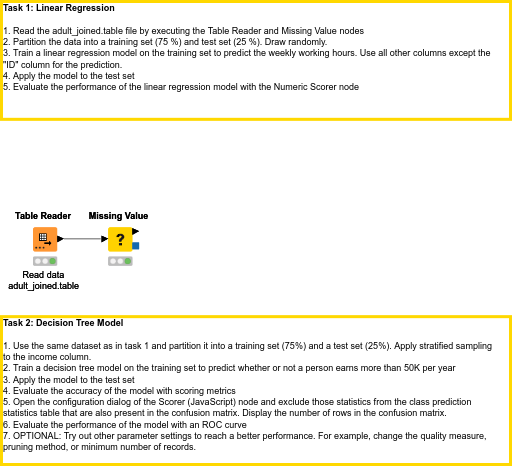 Task 1: Linear Regression

1. Read the adult_joined.table file by executing the Table Reader and Missing Value nodes
2. Partition the data into a training set (75 %) and test set (25 %). Draw randomly.
3. Train a linear regression model on the training set to predict the weekly working hours. Use all other columns except the "ID" column for the prediction.
4. Apply the model to the test set
5. Evaluate the performance of the linear regression model with the Numeric Scorer node

Table Reader

Missing Value

?

Read data
adult_joined.table

Task 2: Decision Tree Model

1. Use the same dataset as in task 1 and partition it into a training set (75%) and a test set (25%). Apply stratified sampling to the income column.
2. Train a decision tree model on the training set to predict whether or not a person earns more than 50K per year
3. Apply the model to the test set
4. Evaluate the accuracy of the model with scoring metrics
5. Open the configuration dialog of the Scorer (JavaScript) node and exclude those statistics from the class prediction statistics table that are also present in the confusion matrix. Display the number of rows in the confusion matrix.
6. Evaluate the performance of the model with an ROC curve
7. OPTIONAL: Try out other parameter settings to reach a better performance. For example, change the quality measure, pruning method, or minimum number of records.